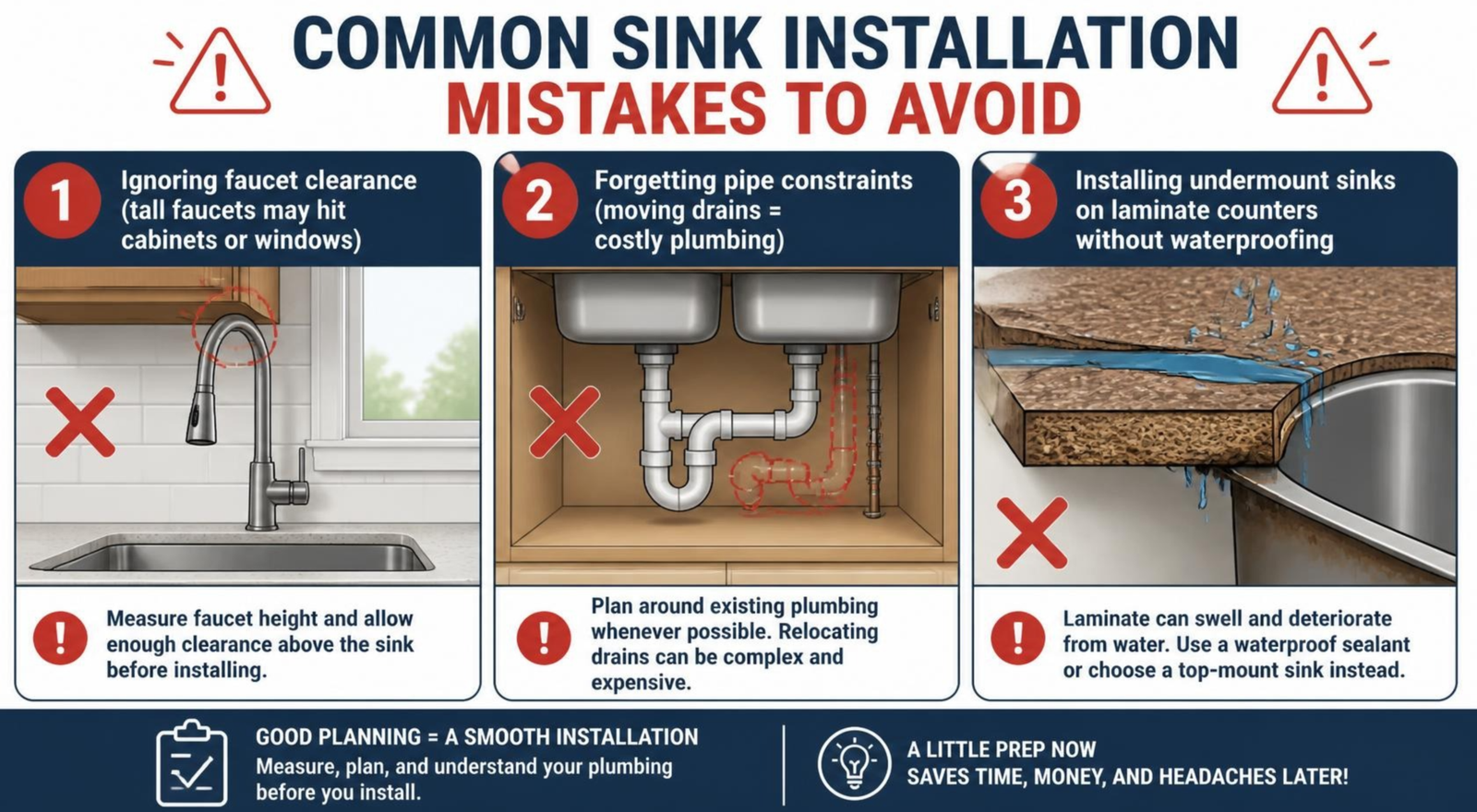 COMMON SINK INSTALLATION
MISTAKES TO AVOID

1 Ignoring faucet clearance (tall faucets may hit cabinets or windows)

Measure faucet height and allow enough clearance above the sink before installing.

2 Forgetting pipe constraints (moving drains = costly plumbing)

Plan around existing plumbing whenever possible. Relocating drains can be complex and expensive.

3 Installing undermount sinks on laminate counters without waterproofing

Laminate can swell and deteriorate from water. Use a waterproof sealant or choose a top-mount sink instead.

GOOD PLANNING = A SMOOTH INSTALLATION
Measure, plan, and understand your plumbing before you install.

A LITTLE PREP NOW
SAVES TIME, MONEY, AND HEADACHES LATER!